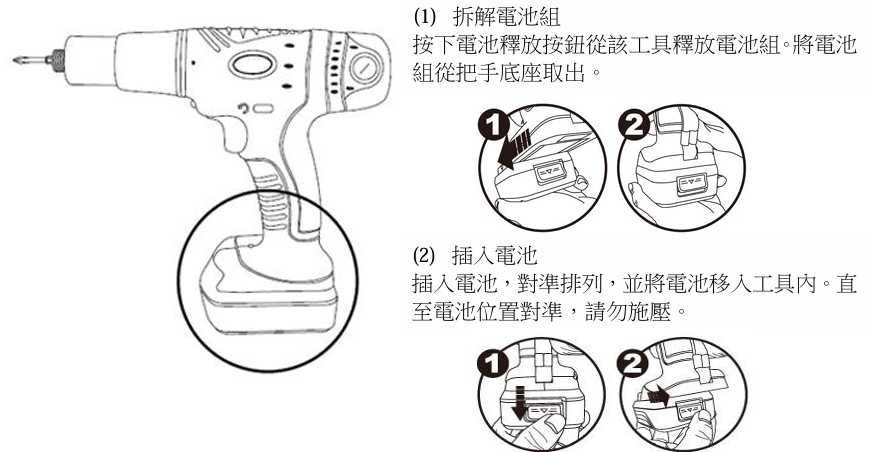 (1) 拆解電池組
按下電池釋放按鈕從該工具釋放電池組。將電池組從把手底座取出。

1

2

(2) 插入電池
插入電池，對準排列，並將電池移入工具內。直至電池位置對準，請勿施壓。

1

2